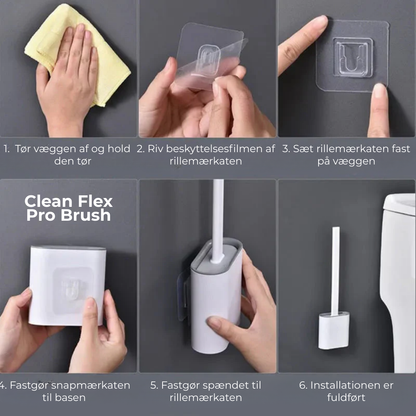 1. Tør væggen af og hold den tør

2. Riv beskyttelsesfilmen af rillemærkaten

3. Sæt rillemærkaten fast på væggen

Clean Flex Pro Brush

4. Fastgør snapmærkaten til basen

5. Fastgør spændet til rillemærkaten

6. Installationen er fuldført